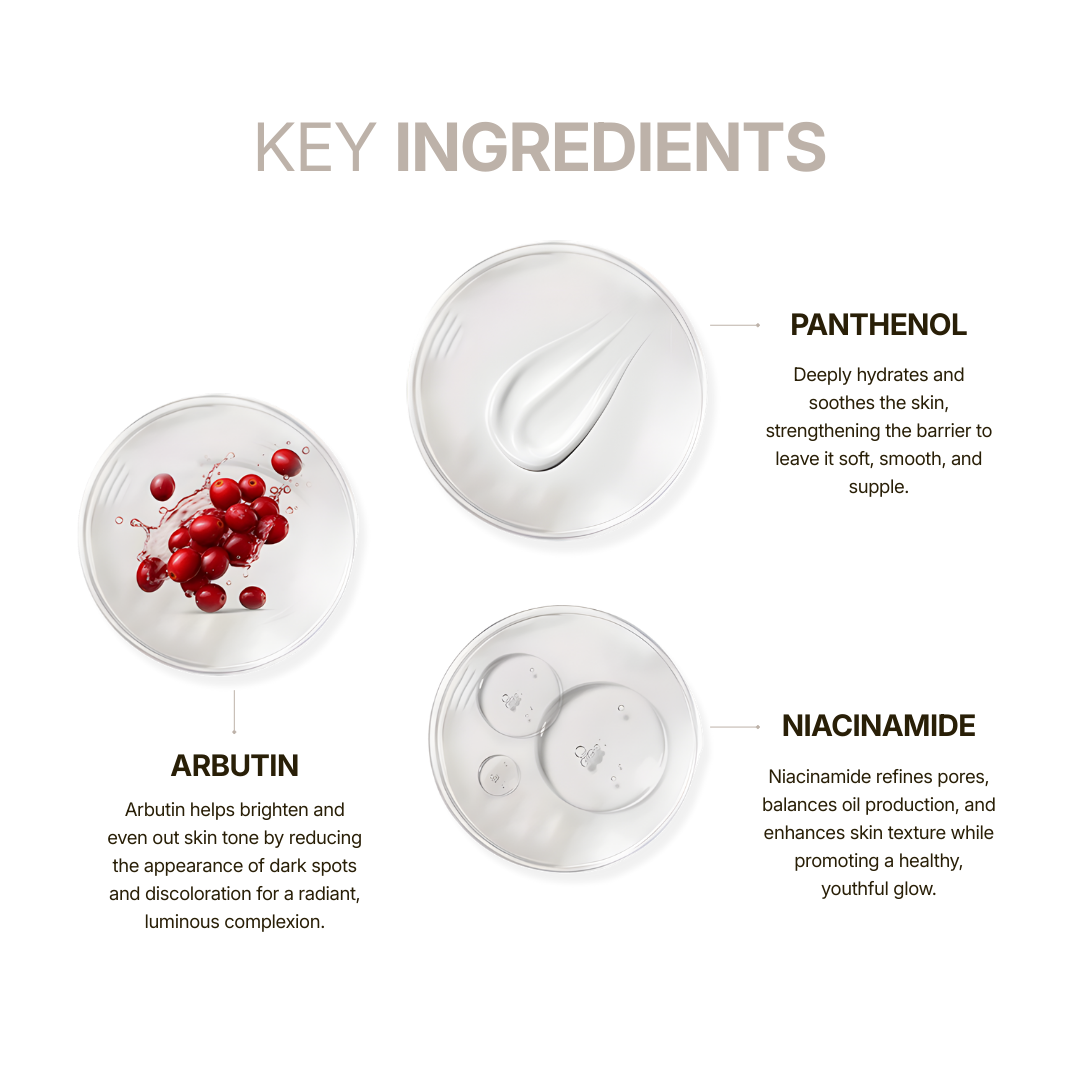 KEY INGREDIENTS

PANTHENOL

Deeply hydrates and soothes the skin, strengthening the barrier to leave it soft, smooth, and supple.

ARBUTIN

Arbutin helps brighten and even out skin tone by reducing the appearance of dark spots and discoloration for a radiant, luminous complexion.

NIACINAMIDE

Niacinamide refines pores, balances oil production, and enhances skin texture while promoting a healthy, youthful glow.