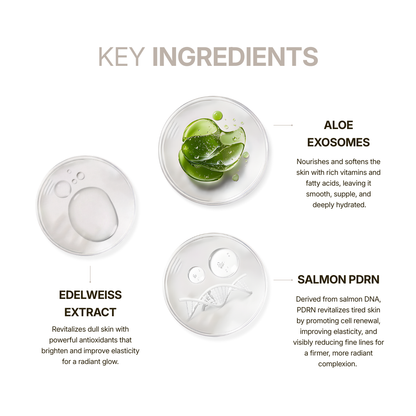 KEY INGREDIENTS

ALOE EXOSOMES

Nourishes and softens the skin with rich vitamins and fatty acids, leaving it smooth, supple, and deeply hydrated.

EDELWEISS EXTRACT

Revitalizes dull skin with powerful antioxidants that brighten and improve elasticity for a radiant glow.

SALMON PDRN

Derived from salmon DNA, PDRN revitalizes tired skin by promoting cell renewal, improving elasticity, and visibly reducing fine lines for a firmer, more radiant complexion.