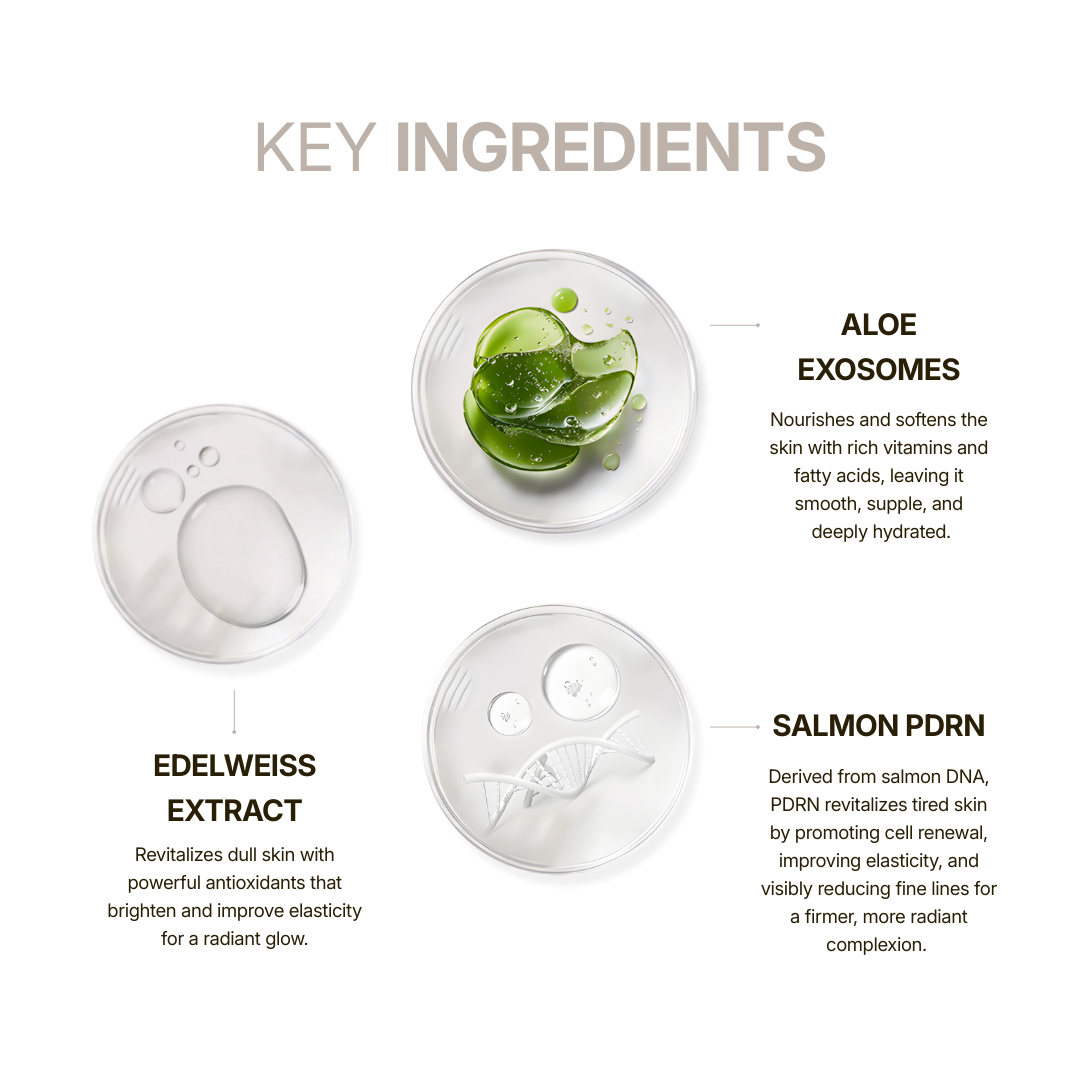 KEY INGREDIENTS

ALOE EXOSOMES

Nourishes and softens the skin with rich vitamins and fatty acids, leaving it smooth, supple, and deeply hydrated.

EDELWEISS EXTRACT

Revitalizes dull skin with powerful antioxidants that brighten and improve elasticity for a radiant glow.

SALMON PDRN

Derived from salmon DNA, PDRN revitalizes tired skin by promoting cell renewal, improving elasticity, and visibly reducing fine lines for a firmer, more radiant complexion.