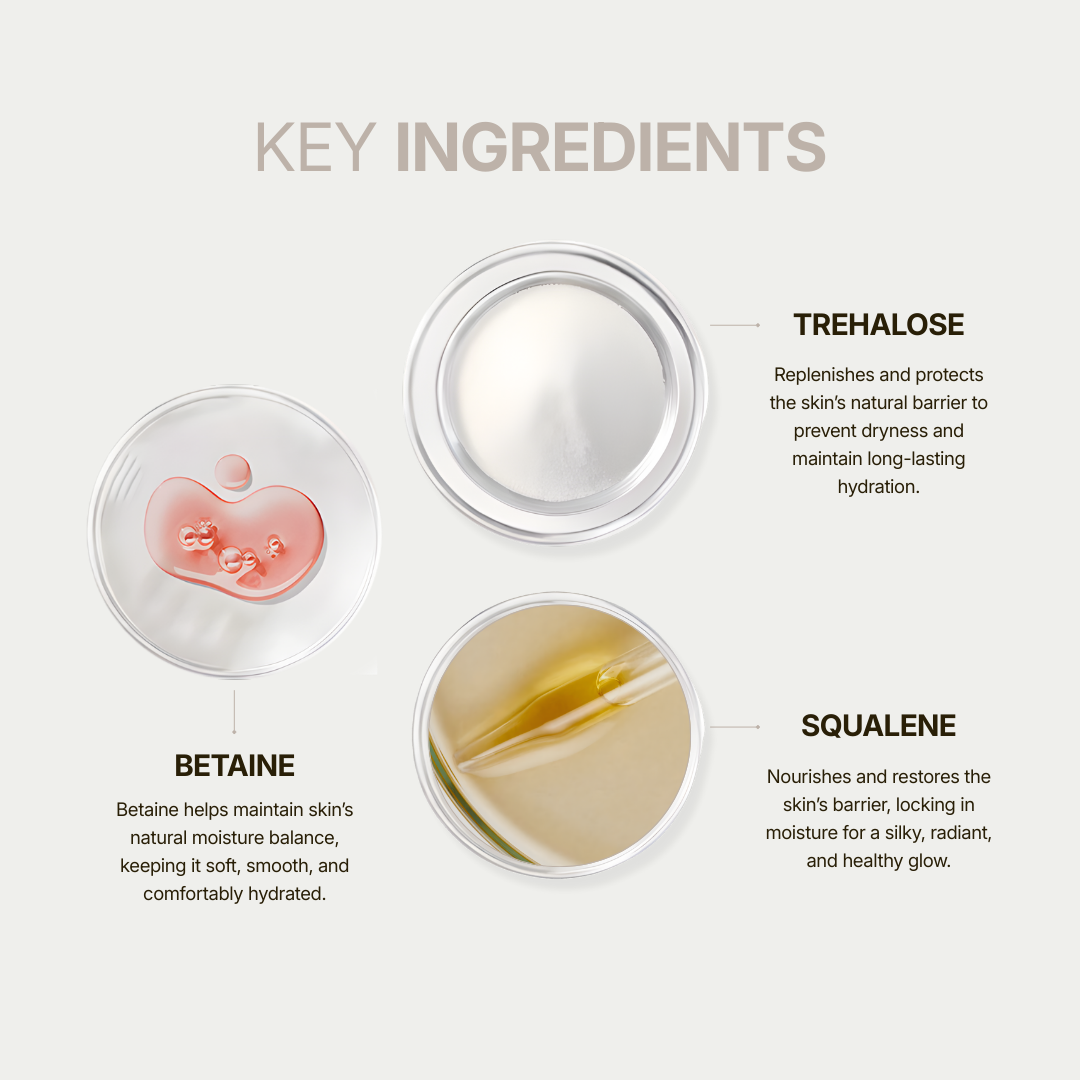 KEY INGREDIENTS

TREHALOSE

Replenishes and protects the skin's natural barrier to prevent dryness and maintain long-lasting hydration.

BETAINE

Betaine helps maintain skin's natural moisture balance, keeping it soft, smooth, and comfortably hydrated.

SQUALENE

Nourishes and restores the skin's barrier, locking in moisture for a silky, radiant, and healthy glow.