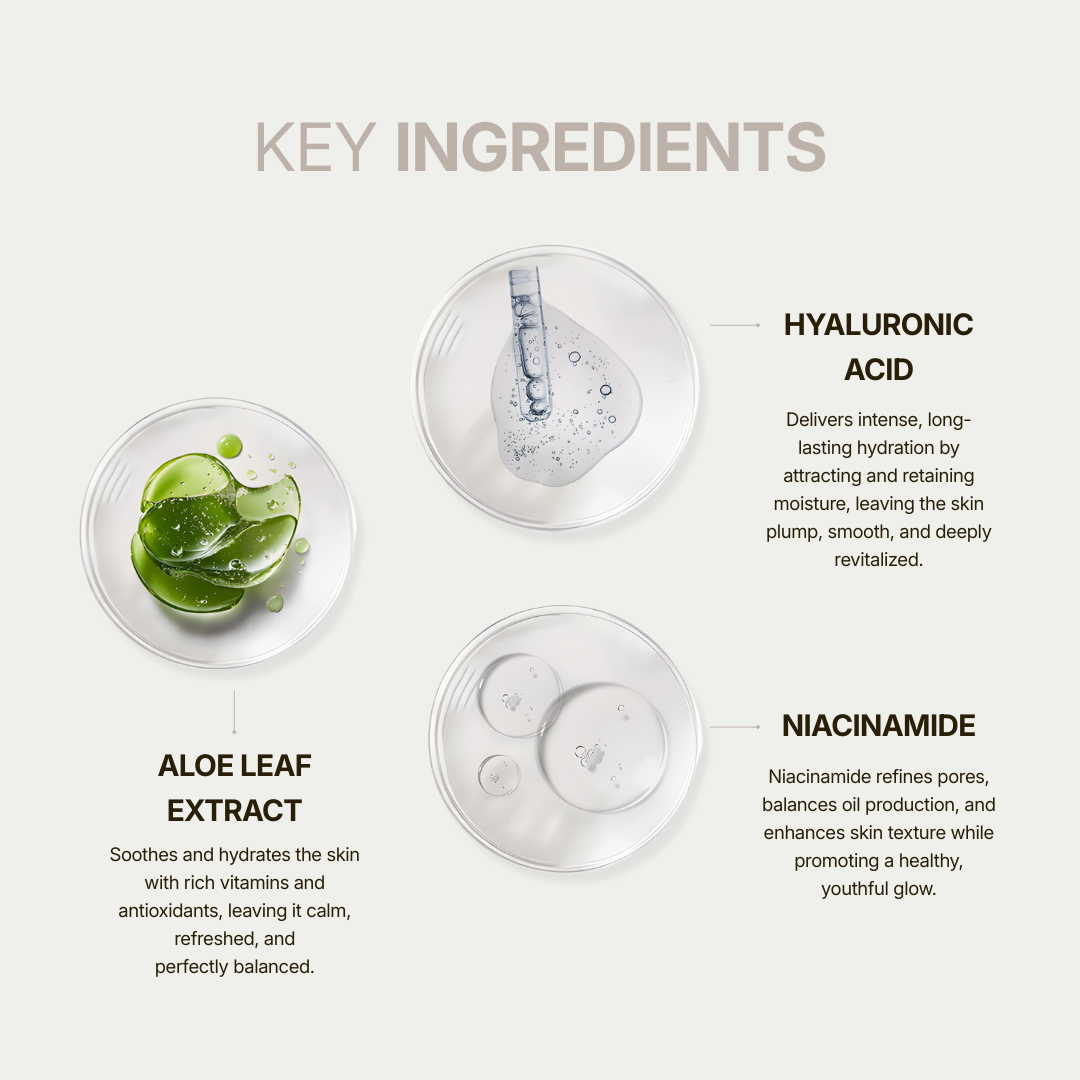 KEY INGREDIENTS

HYALURONIC ACID

Delivers intense, long-lasting hydration by attracting and retaining moisture, leaving the skin plump, smooth, and deeply revitalized.

ALOE LEAF EXTRACT

Soothes and hydrates the skin with rich vitamins and antioxidants, leaving it calm, refreshed, and perfectly balanced.

NIACINAMIDE

Niacinamide refines pores, balances oil production, and enhances skin texture while promoting a healthy, youthful glow.