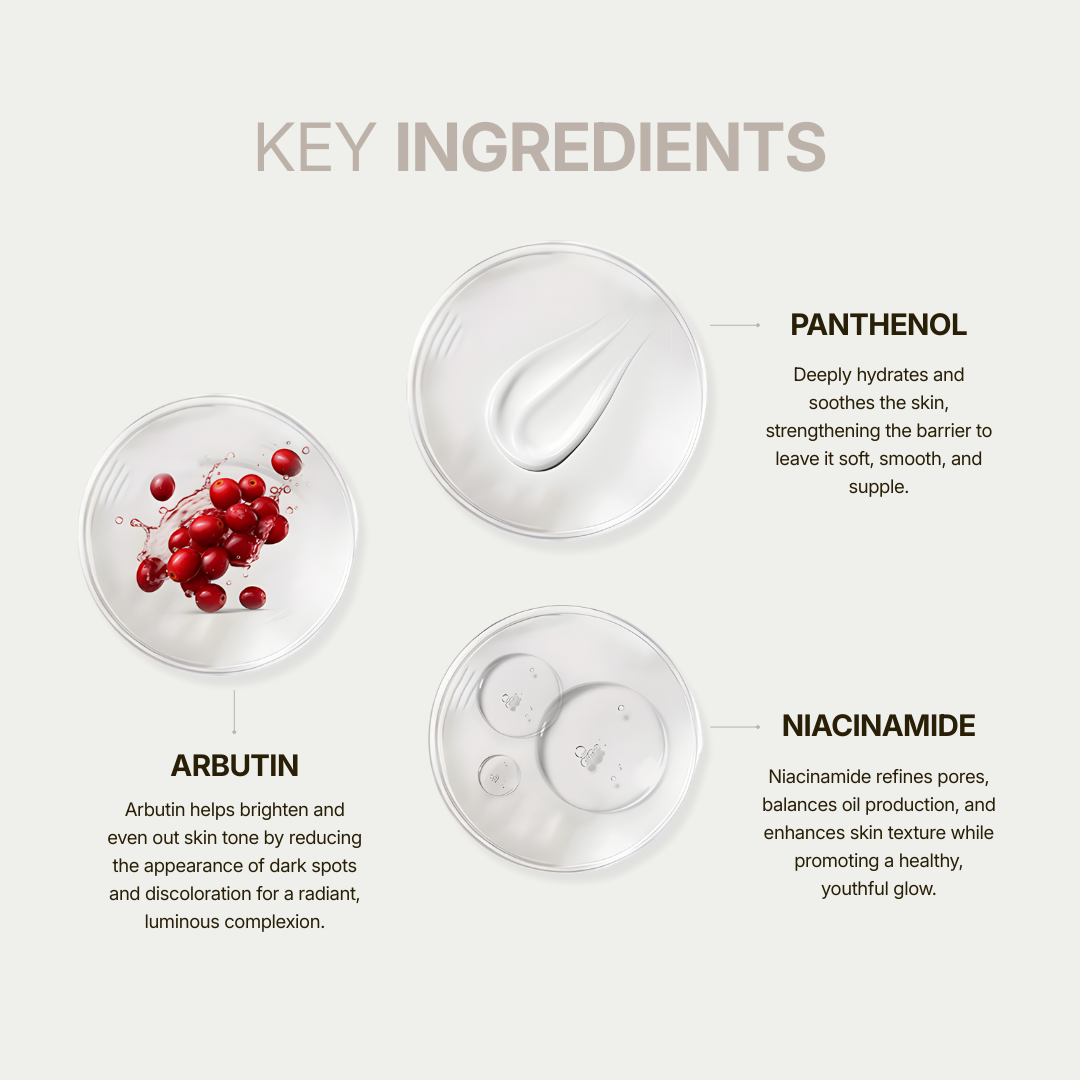 KEY INGREDIENTS

PANTHENOL

Deeply hydrates and soothes the skin, strengthening the barrier to leave it soft, smooth, and supple.

ARBUTIN

Arbutin helps brighten and even out skin tone by reducing the appearance of dark spots and discoloration for a radiant, luminous complexion.

NIACINAMIDE

Niacinamide refines pores, balances oil production, and enhances skin texture while promoting a healthy, youthful glow.